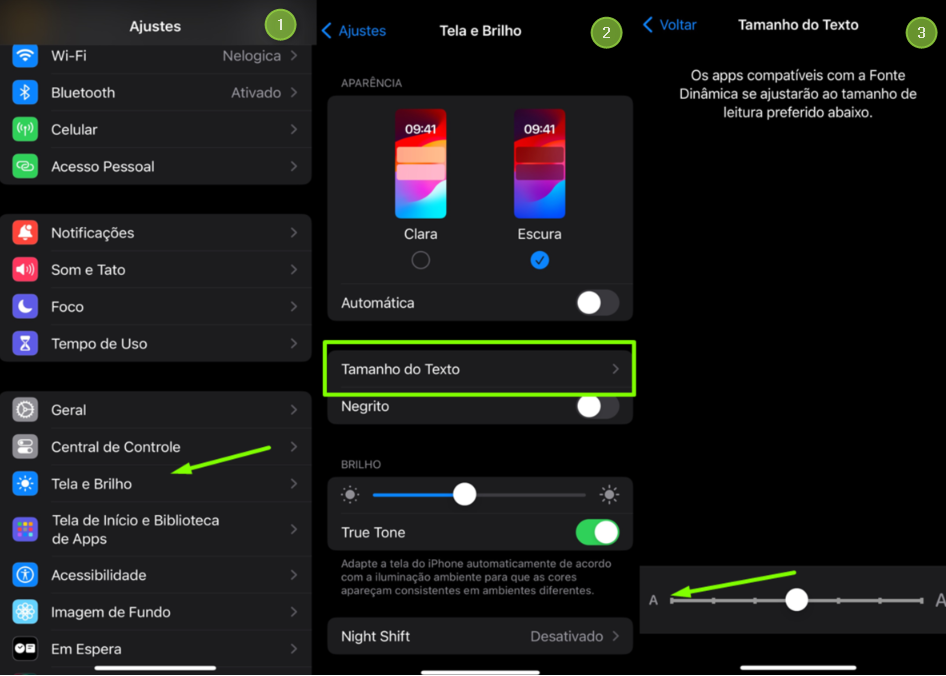 Ajustes
1

Wi-Fi Nelogica
Bluetooth Ativado
Celular
Acesso Pessoal

Notificações
Som e Tato
Foco
Tempo de Uso

Geral
Central de Controle
Tela e Brilho
Tela de Início e Biblioteca de Apps
Acessibilidade
Imagem de Fundo
Em Espera

Ajustes
Tela e Brilho
2

APARÊNCIA
09:41
09:41
Clara
Escura
Automática

Tamanho do Texto
Negrito

BRILHO
True Tone
Adapte a tela do iPhone automaticamente de acordo com a iluminação ambiente para que as cores apareçam consistentes em ambientes diferentes.

Night Shift Desativado

Voltar
Tamanho do Texto
3

Os apps compatíveis com a Fonte Dinâmica se ajustarão ao tamanho de leitura preferido abaixo.

A
A